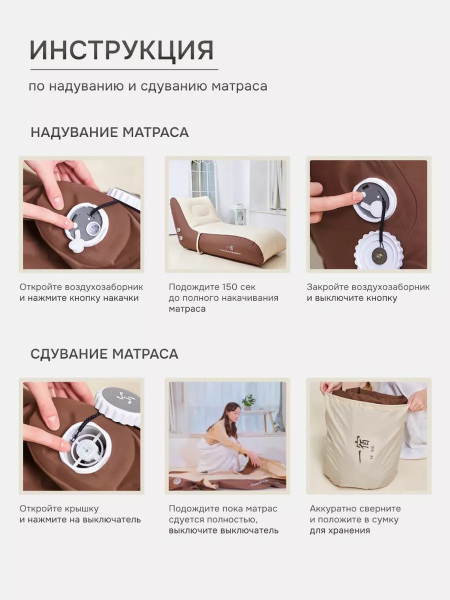 ИНСТРУКЦИЯ

по надуванию и сдуванию матраса

НАДУВАНИЕ МАТРАСА

Откройте воздухозаборник и нажмите кнопку накачки

Подождите 150 сек до полного накачивания матраса

Закройте воздухозаборник и выключите кнопку

СДУВАНИЕ МАТРАСА

Откройте крышку и нажмите на выключатель

Подождите пока матрас сдуется полностью, выключите выключатель

Аккуратно сверните и положите в сумку для хранения