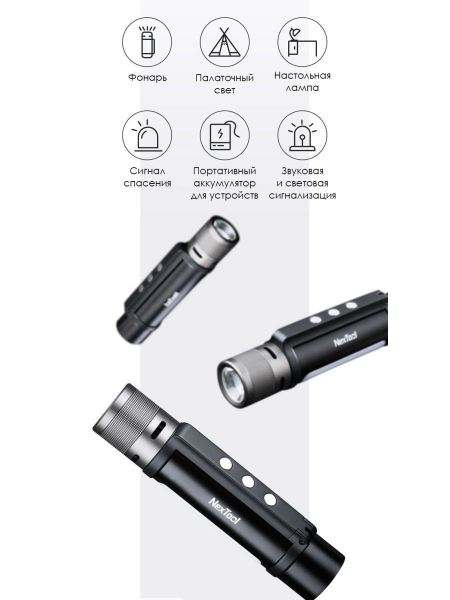 Фонарь

Палаточный свет

Настольная лампа

Сигнал спасения

Портативный аккумулятор для устройств

Звуковая и световая сигнализация

NexTool

NexTool

NexTool