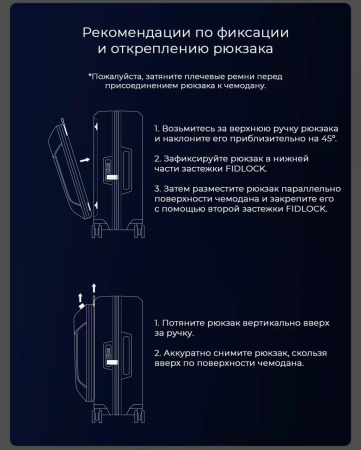 Рекомендации по фиксации и откреплению рюкзака

*Пожалуйста, затяните плечевые ремни перед присоединением рюкзака к чемодану.

1. Возьмитесь за верхнюю ручку рюкзака и наклоните его приблизительно на 45°.

2. Зафиксируйте рюкзак в нижней части застежки FIDLOCK.

3. Затем разместите рюкзак параллельно поверхности чемодана и закрепите его с помощью второй застежки FIDLOCK.

1. Потяните рюкзак вертикально вверх за ручку.

2. Аккуратно снимите рюкзак, скользя вверх по поверхности чемодана.