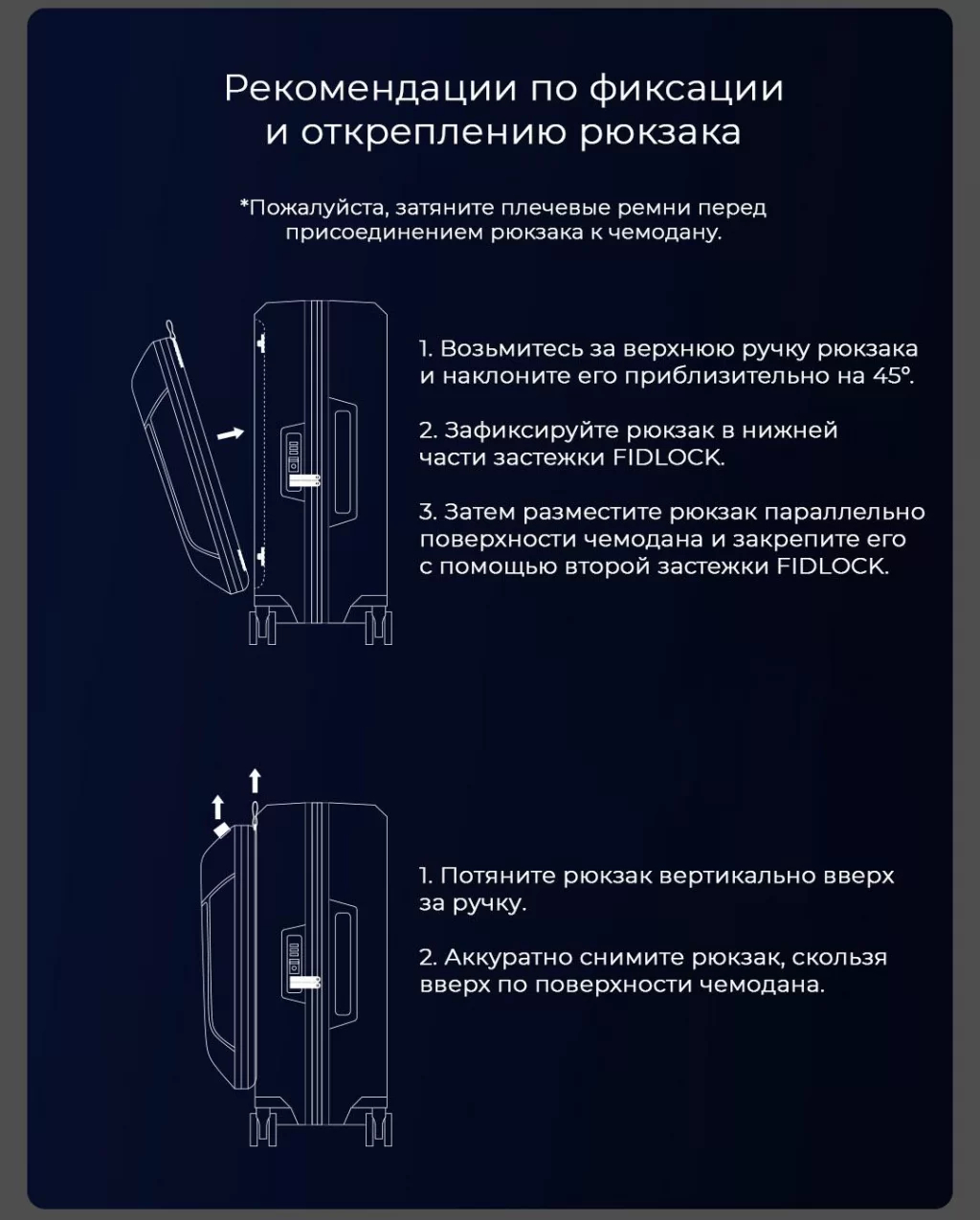 Рекомендации по фиксации и откреплению рюкзака

*Пожалуйста, затяните плечевые ремни перед присоединением рюкзака к чемодану.

1. Возьмитесь за верхнюю ручку рюкзака и наклоните его приблизительно на 45°.

2. Зафиксируйте рюкзак в нижней части застежки FIDLOCK.

3. Затем разместите рюкзак параллельно поверхности чемодана и закрепите его с помощью второй застежки FIDLOCK.

1. Потяните рюкзак вертикально вверх за ручку.

2. Аккуратно снимите рюкзак, скользя вверх по поверхности чемодана.